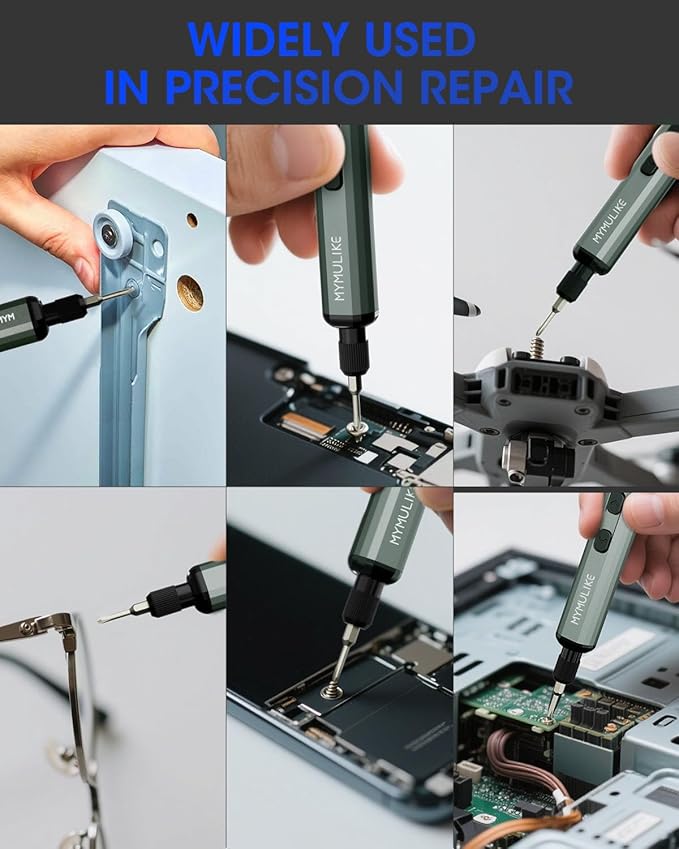 WIDELY USED
IN PRECISION REPAIR

MYM

MYMULIKE

MYMULIKE

MYMULIKE

MYMULIKE