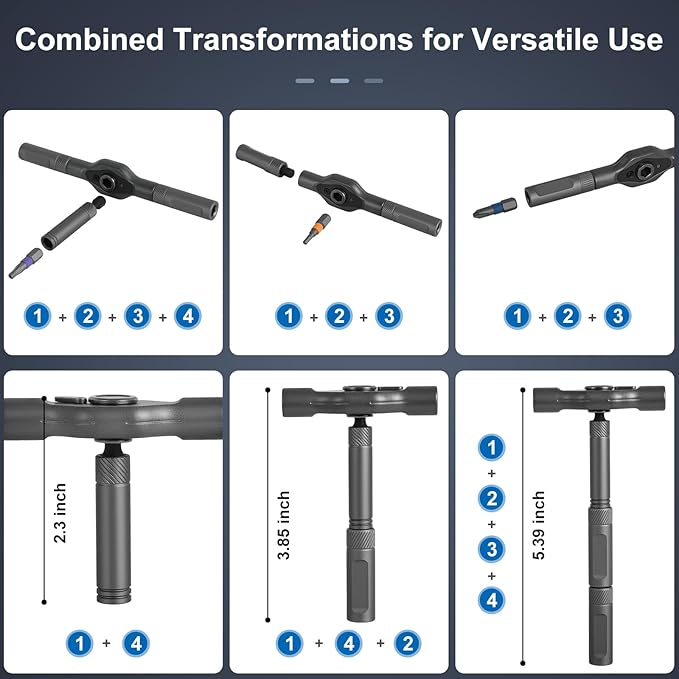 Combined Transformations for Versatile Use

1 + 2 + 3 + 4

1 + 2 + 3

1 + 2 + 3

2.3 inch

1 + 4

3.85 inch

1 + 4 + 2

1 + 2 + 3 + 4

5.39 inch