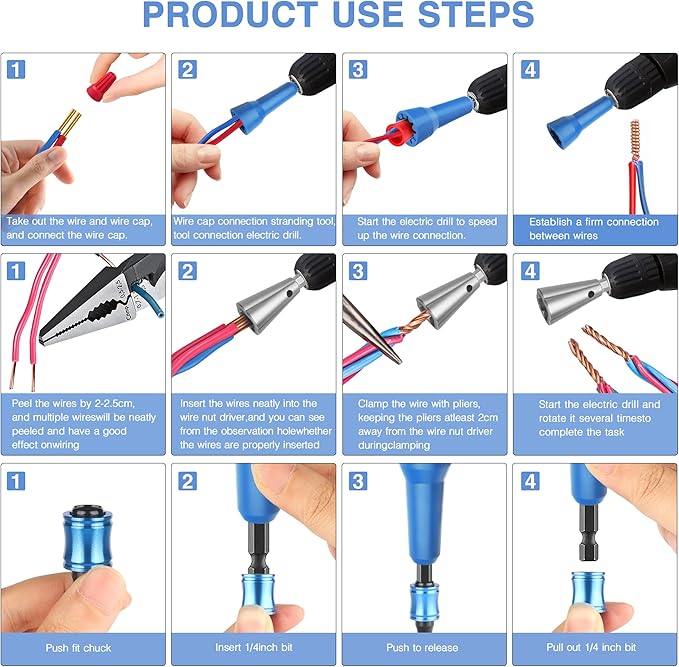 PRODUCT USE STEPS

1
Take out the wire and wire cap, and connect the wire cap.

2
Wire cap connection stranding tool, tool connection electric drill.

3
Start the electric drill to speed up the wire connection.

4
Establish a firm connection between wires

1
Peel the wires by 2-2.5cm, and multiple wireswill be neatly peeled and have a good effect onwiring

2
Insert the wires neatly into the wire nut driver,and you can see from the observation holewhether the wires are properly inserted

3
Clamp the wire with pliers, keeping the pliers atleast 2cm away from the wire nut driver duringclamping

4
Start the electric drill and rotate it several timesto complete the task

1
Push fit chuck

2
Insert 1/4inch bit

3
Push to release

4
Pull out 1/4 inch bit