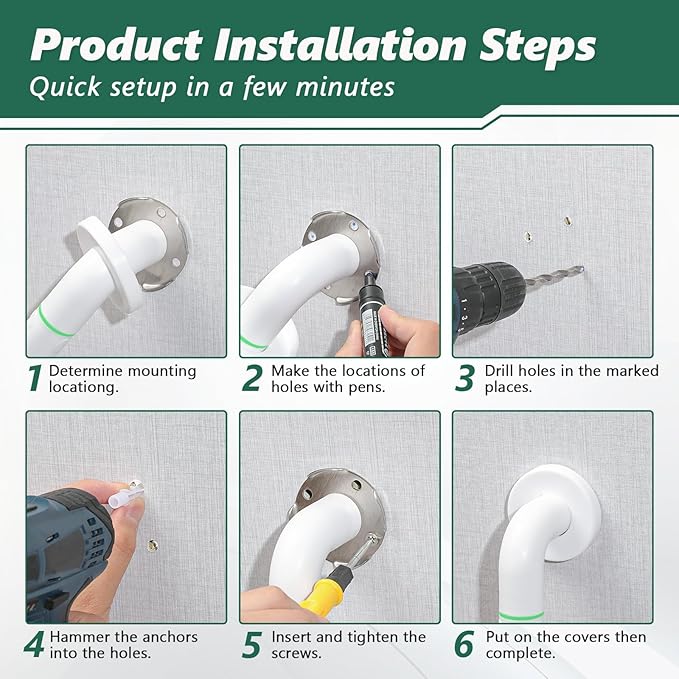 Product Installation Steps
Quick setup in a few minutes

1 Determine mounting locationg.

2 Make the locations of holes with pens.

3 Drill holes in the marked places.

4 Hammer the anchors into the holes.

5 Insert and tighten the screws.

6 Put on the covers then complete.