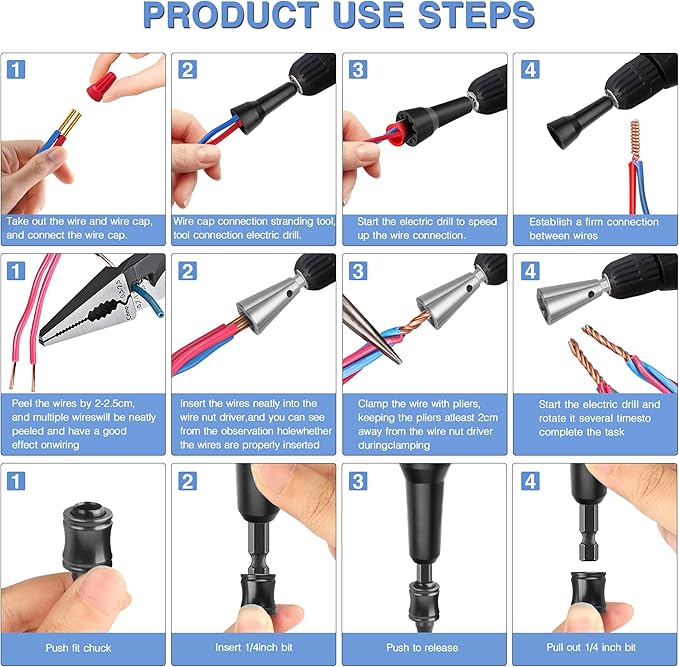 PRODUCT USE STEPS

1
Take out the wire and wire cap, and connect the wire cap.

2
Wire cap connection stranding tool, tool connection electric drill.

3
Start the electric drill to speed up the wire connection.

4
Establish a firm connection between wires

1
Peel the wires by 2-2.5cm, and multiple wireswill be neatly peeled and have a good effect onwiring

2
Insert the wires neatly into the wire nut driver,and you can see from the observation holewhether the wires are properly inserted

3
Clamp the wire with pliers, keeping the pliers atleast 2cm away from the wire nut driver duringclamping

4
Start the electric drill and rotate it several timesto complete the task

1
Push fit chuck

2
Insert 1/4inch bit

3
Push to release

4
Pull out 1/4 inch bit