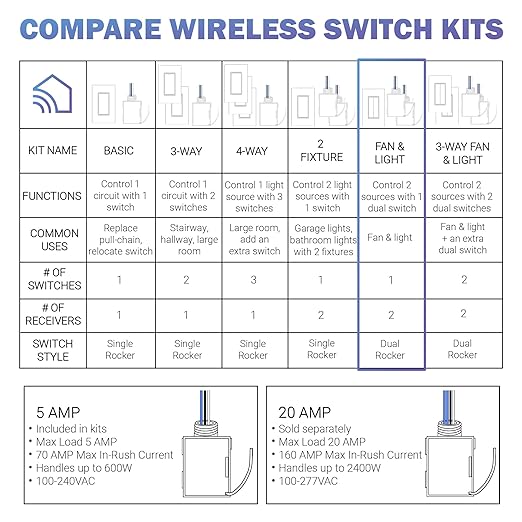 COMPARE WIRELESS SWITCH KITS

| | | | | | | |
|---|---|---|---|---|---|---|
| KIT NAME | BASIC | 3-WAY | 4-WAY | 2 FIXTURE | FAN & LIGHT | 3-WAY FAN & LIGHT |
| FUNCTIONS | Control 1 circuit with 1 switch | Control 1 circuit with 2 switches | Control 1 light source with 3 switches | Control 2 light sources with 1 switch | Control 2 sources with 1 dual switch | Control 2 sources with 2 dual switches |
| COMMON USES | Replace pull-chain, relocate switch | Stairway, hallway, large room | Large room, add an extra switch | Garage lights, bathroom lights with 2 fixtures | Fan & light | Fan & light + an extra dual switch |
| # OF SWITCHES | 1 | 2 | 3 | 1 | 1 | 2 |
| # OF RECEIVERS | 1 | 1 | 1 | 2 | 2 | 2 |
| SWITCH STYLE | Single Rocker | Single Rocker | Single Rocker | Single Rocker | Dual Rocker | Dual Rocker |

5 AMP
• Included in kits
• Max Load 5 AMP
• 70 AMP Max In-Rush Current
• Handles up to 600W
• 100-240VAC

20 AMP
• Sold separately
• Max Load 20 AMP
• 160 AMP Max In-Rush Current
• Handles up to 2400W
• 100-277VAC