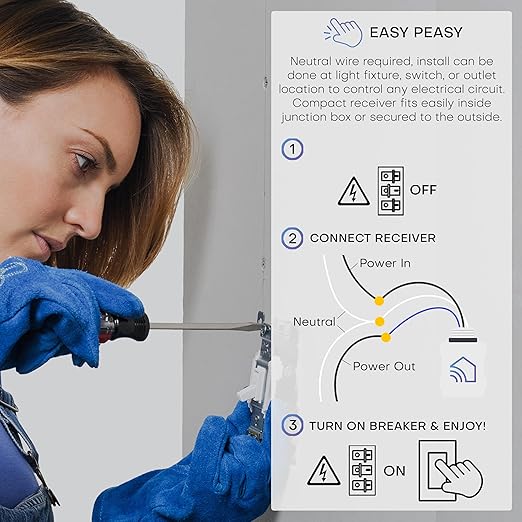 EASY PEASY

Neutral wire required, install can be done at light fixture, switch, or outlet location to control any electrical circuit. Compact receiver fits easily inside junction box or secured to the outside.

1

OFF

2 CONNECT RECEIVER

Power In

Neutral

Power Out

3 TURN ON BREAKER & ENJOY!

ON