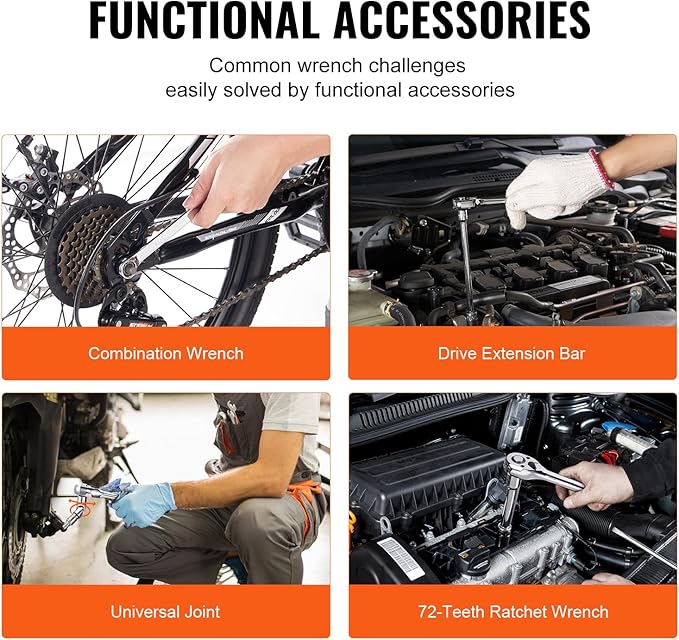 FUNCTIONAL ACCESSORIES

Common wrench challenges easily solved by functional accessories

Combination Wrench

Drive Extension Bar

Universal Joint

72-Teeth Ratchet Wrench