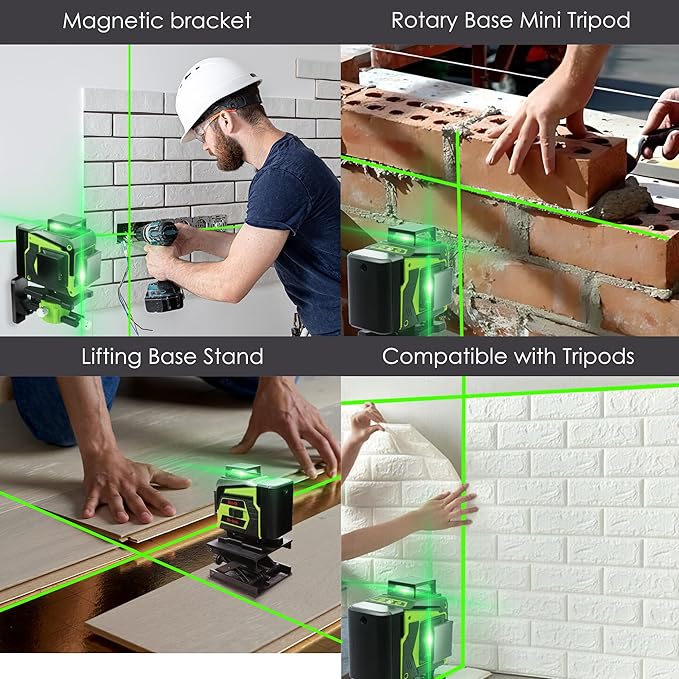 Magnetic bracket

Rotary Base Mini Tripod

Lifting Base Stand

Compatible with Tripods