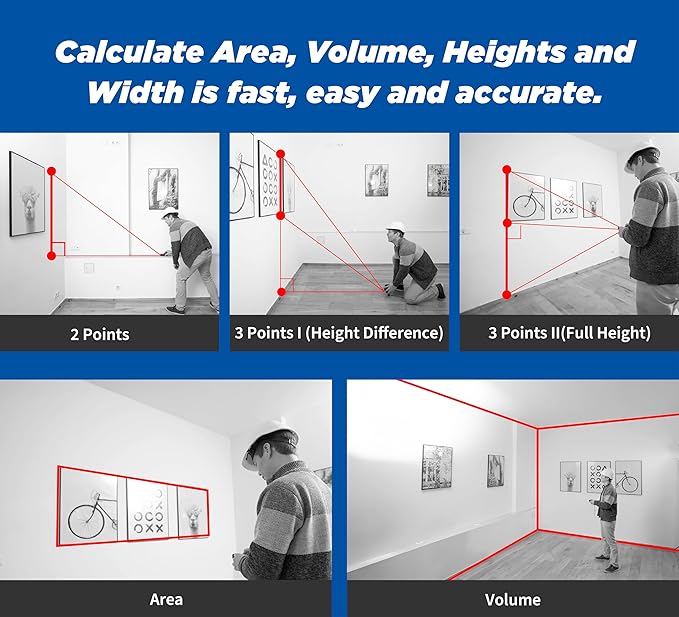 Calculate Area, Volume, Heights and Width is fast, easy and accurate.

2 Points

3 Points I (Height Difference)

3 Points II(Full Height)

Area

Volume