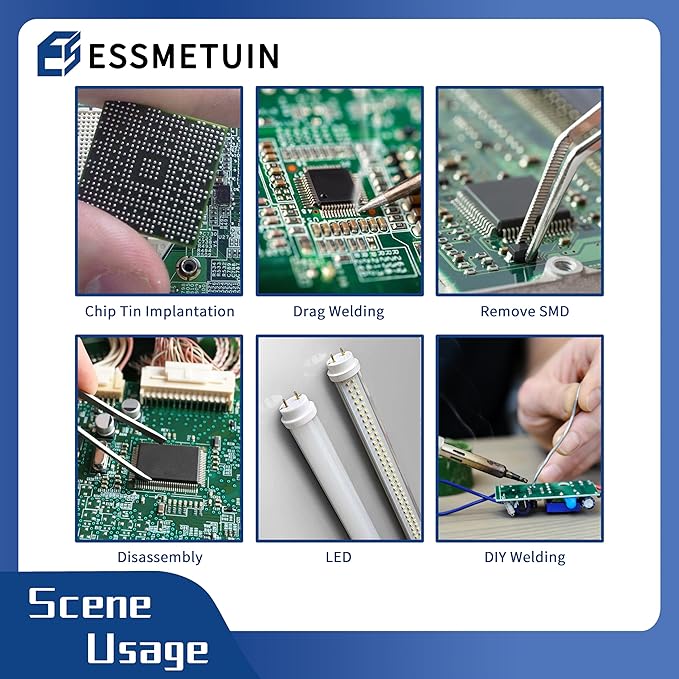 ESSMETUIN

Chip Tin Implantation

Drag Welding

Remove SMD

Disassembly

LED

DIY Welding

Scene Usage