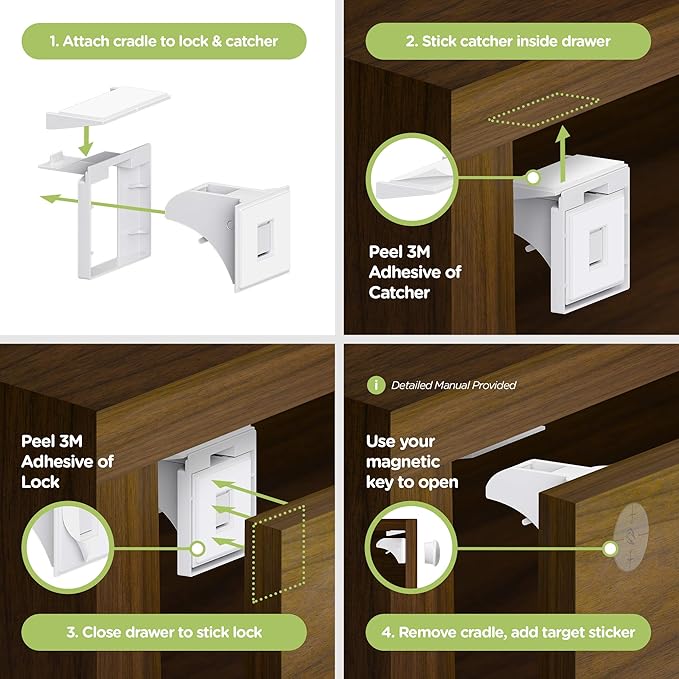 1. Attach cradle to lock & catcher

2. Stick catcher inside drawer

Peel 3M Adhesive of Catcher

Peel 3M Adhesive of Lock

3. Close drawer to stick lock

i Detailed Manual Provided

Use your magnetic key to open

4. Remove cradle, add target sticker