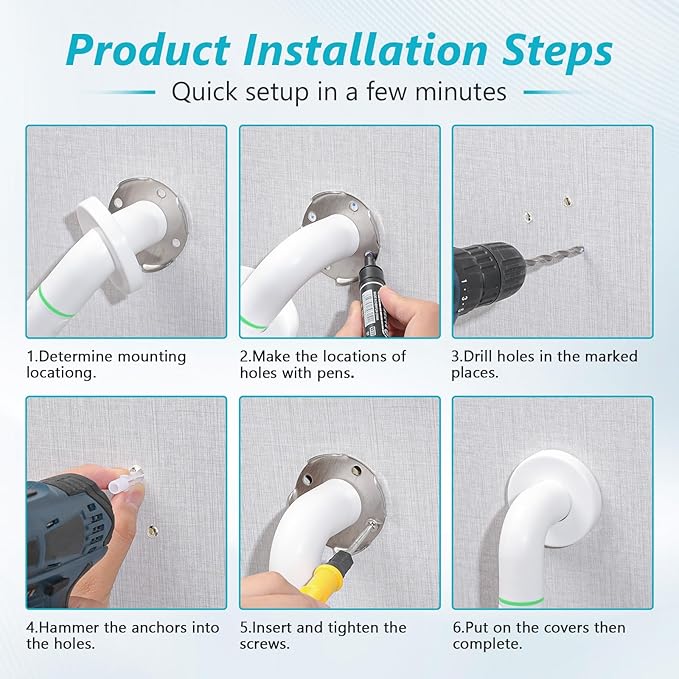 Product Installation Steps

Quick setup in a few minutes

1.Determine mounting locationg.

2.Make the locations of holes with pens.

3.Drill holes in the marked places.

4.Hammer the anchors into the holes.

5.Insert and tighten the screws.

6.Put on the covers then complete.