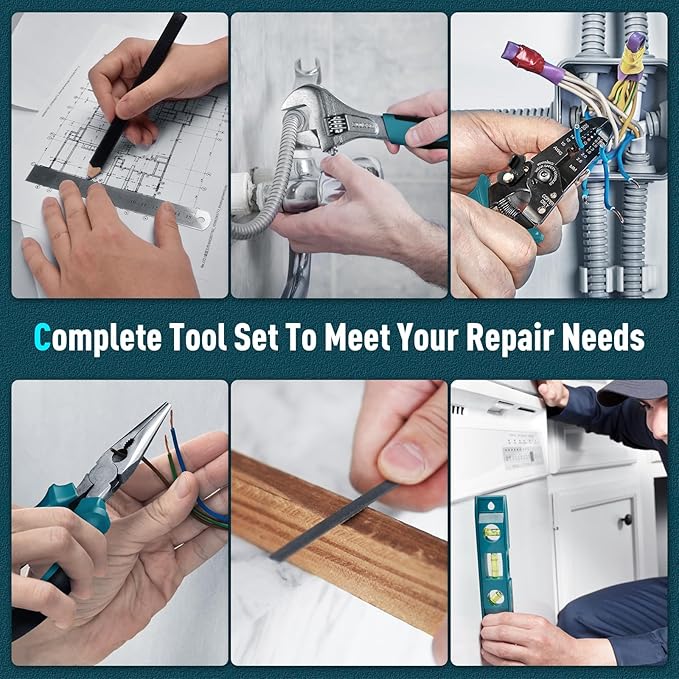 Complete Tool Set To Meet Your Repair Needs