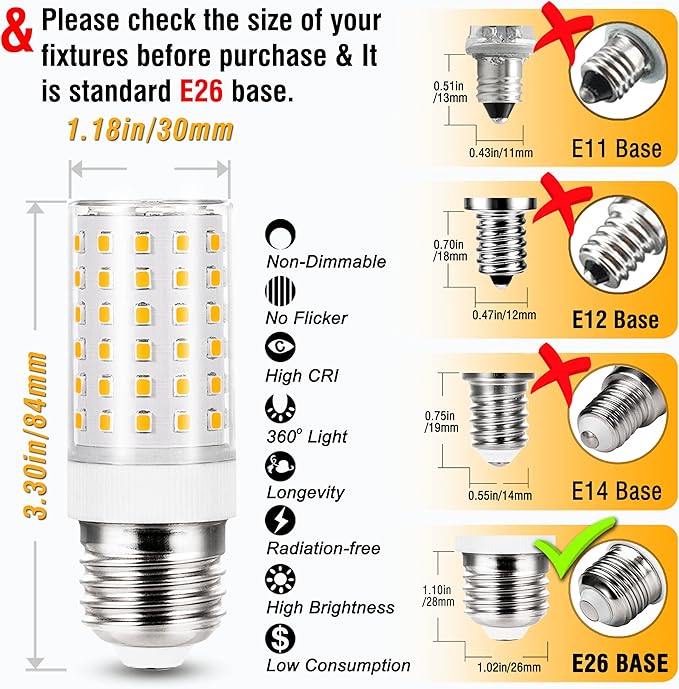 & Please check the size of your fixtures before purchase & It is standard E26 base.

1.18in/30mm

3.30in/84mm

Non-Dimmable

No Flicker

High CRI

360° Light

Longevity

Radiation-free

High Brightness

Low Consumption

0.51in /13mm

0.43in/11mm

E11 Base

0.70in /18mm

0.47in/12mm

E12 Base

0.75in /19mm

0.55in/14mm

E14 Base

1.10in /28mm

1.02in/26mm

E26 BASE