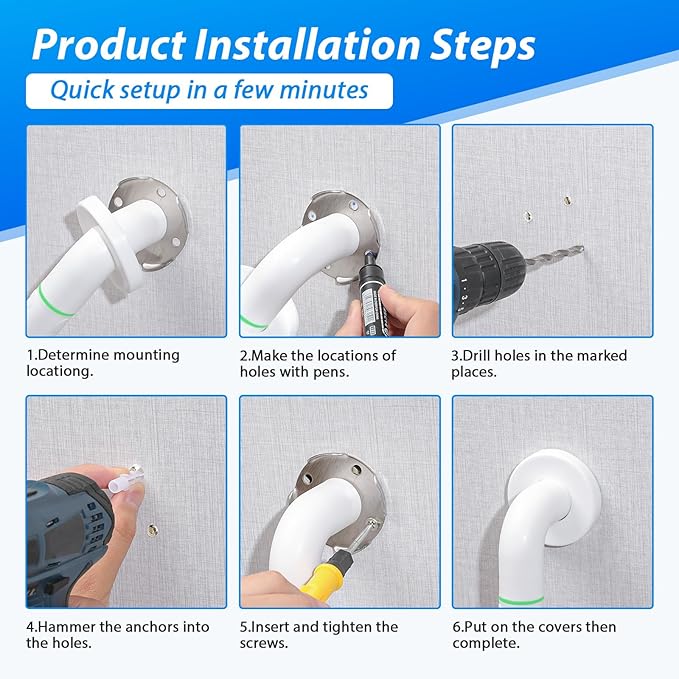 Product Installation Steps

Quick setup in a few minutes

1.Determine mounting locationg.

2.Make the locations of holes with pens.

3.Drill holes in the marked places.

4.Hammer the anchors into the holes.

5.Insert and tighten the screws.

6.Put on the covers then complete.