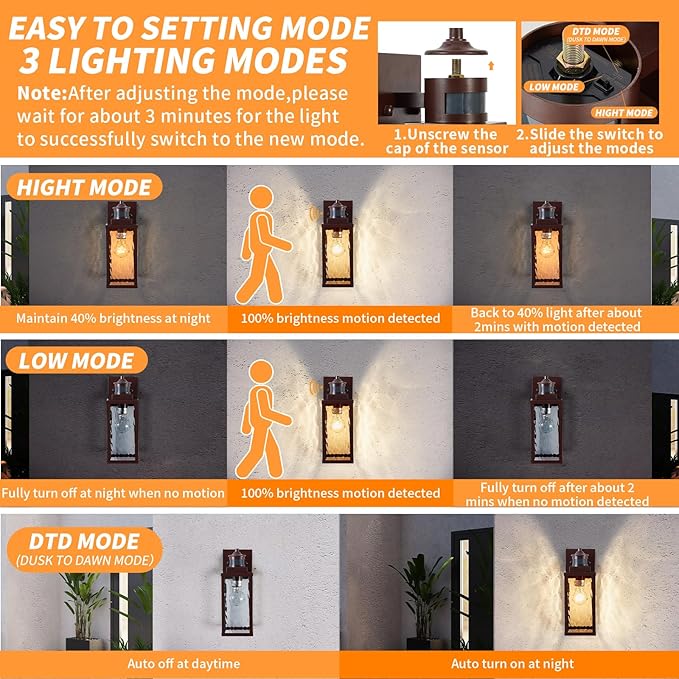 EASY TO SETTING MODE
3 LIGHTING MODES

Note:After adjusting the mode,please wait for about 3 minutes for the light to successfully switch to the new mode.

1.Unscrew the cap of the sensor

DTD MODE
(DUSK TO DAWN MODE)
LOW MODE
HIGHT MODE

2.Slide the switch to adjust the modes

HIGHT MODE

Maintain 40% brightness at night

100% brightness motion detected

Back to 40% light after about 2mins with motion detected

LOW MODE

Fully turn off at night when no motion

100% brightness motion detected

Fully turn off after about 2 mins when no motion detected

DTD MODE
(DUSK TO DAWN MODE)

Auto off at daytime

Auto turn on at night