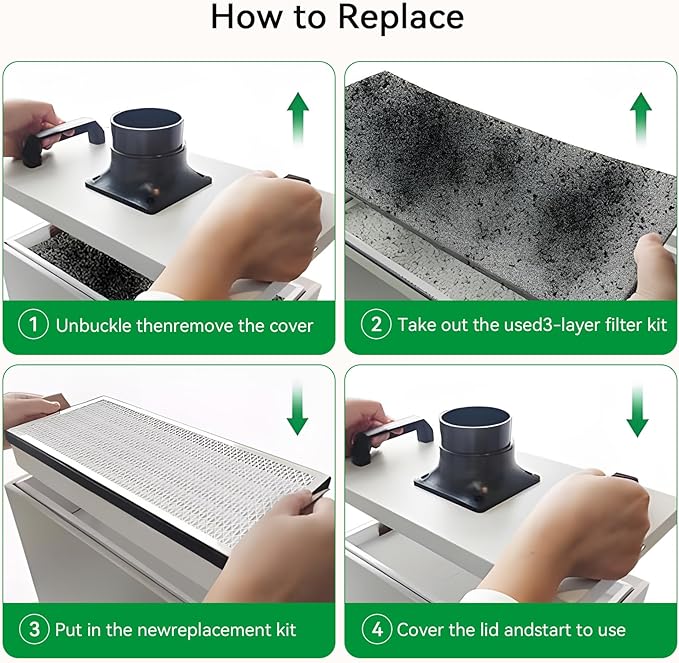 How to Replace

1 Unbuckle thenremove the cover

2 Take out the used3-layer filter kit

3 Put in the newreplacement kit

4 Cover the lid andstart to use