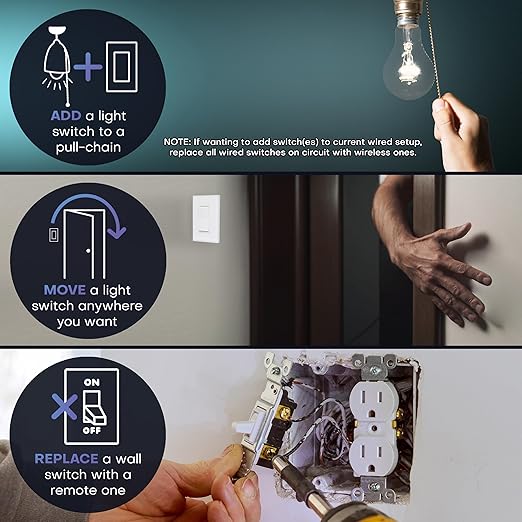 ADD a light switch to a pull-chain

NOTE: If wanting to add switch(es) to current wired setup, replace all wired switches on circuit with wireless ones.

MOVE a light switch anywhere you want

ON

OFF

REPLACE a wall switch with a remote one