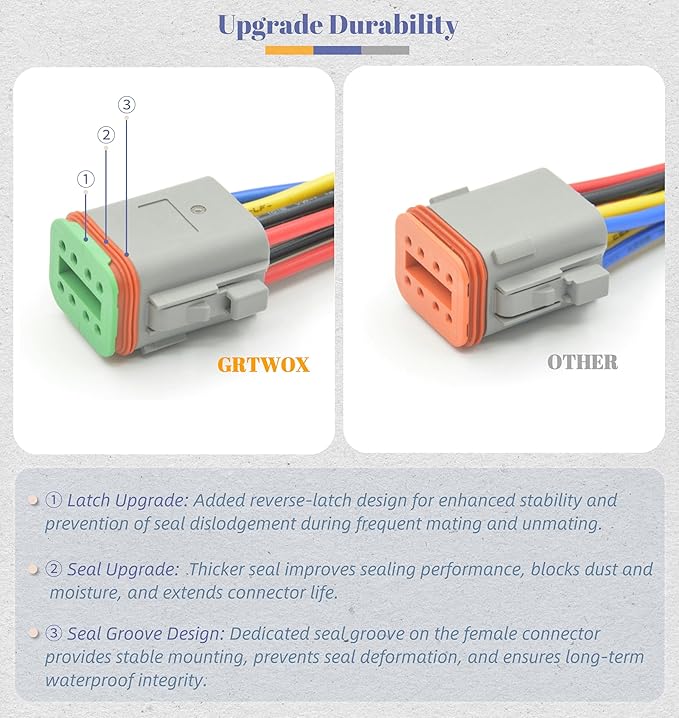 Upgrade Durability

③
②
①

GRTWOX

OTHER

① Latch Upgrade: Added reverse-latch design for enhanced stability and prevention of seal dislodgement during frequent mating and unmating.

② Seal Upgrade: Thicker seal improves sealing performance, blocks dust and moisture, and extends connector life.

③ Seal Groove Design: Dedicated seal groove on the female connector provides stable mounting, prevents seal deformation, and ensures long-term waterproof integrity.