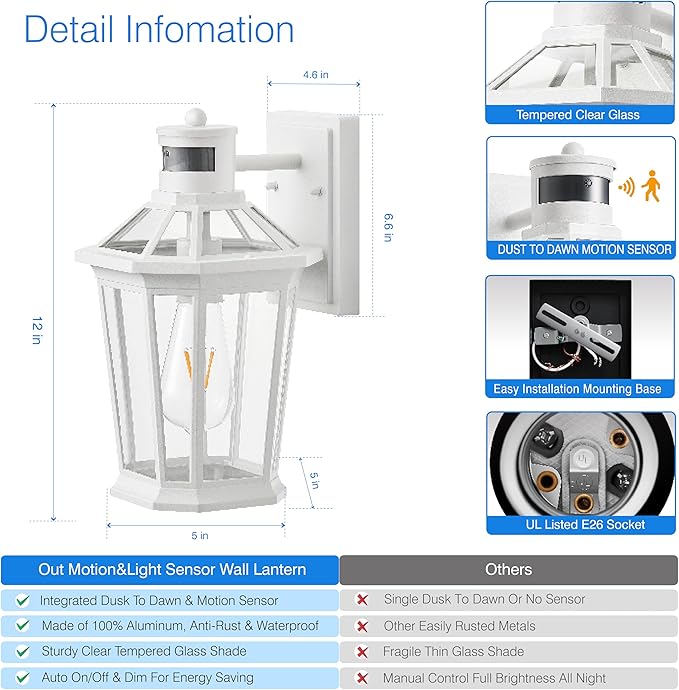 Detail Infomation

4.6 in

6.6 in

12 in

5 in

5 in

Tempered Clear Glass

DUST TO DAWN MOTION SENSOR

Easy Installation Mounting Base

UL Listed E26 Socket

| Out Motion&Light Sensor Wall Lantern | Others |
|---|---|
| Integrated Dusk To Dawn & Motion Sensor | Single Dusk To Dawn Or No Sensor |
| Made of 100% Aluminum, Anti-Rust & Waterproof | Other Easily Rusted Metals |
| Sturdy Clear Tempered Glass Shade | Fragile Thin Glass Shade |
| Auto On/Off & Dim For Energy Saving | Manual Control Full Brightness All Night |