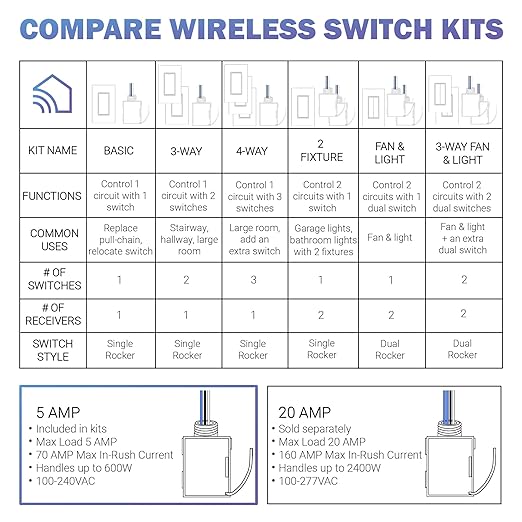 COMPARE WIRELESS SWITCH KITS

| | | | | | | |
|---|---|---|---|---|---|---|
| KIT NAME | BASIC | 3-WAY | 4-WAY | 2 FIXTURE | FAN & LIGHT | 3-WAY FAN & LIGHT |
| FUNCTIONS | Control 1 circuit with 1 switch | Control 1 circuit with 2 switches | Control 1 circuit with 3 switches | Control 2 circuits with 1 switch | Control 2 circuits with 1 dual switch | Control 2 circuits with 2 dual switches |
| COMMON USES | Replace pull-chain, relocate switch | Stairway, hallway, large room | Large room, add an extra switch | Garage lights, bathroom lights with 2 fixtures | Fan & light | Fan & light + an extra dual switch |
| # OF SWITCHES | 1 | 2 | 3 | 1 | 1 | 2 |
| # OF RECEIVERS | 1 | 1 | 1 | 2 | 2 | 2 |
| SWITCH STYLE | Single Rocker | Single Rocker | Single Rocker | Single Rocker | Dual Rocker | Dual Rocker |

5 AMP
• Included in kits
• Max Load 5 AMP
• 70 AMP Max In-Rush Current
• Handles up to 600W
• 100-240VAC

20 AMP
• Sold separately
• Max Load 20 AMP
• 160 AMP Max In-Rush Current
• Handles up to 2400W
• 100-277VAC