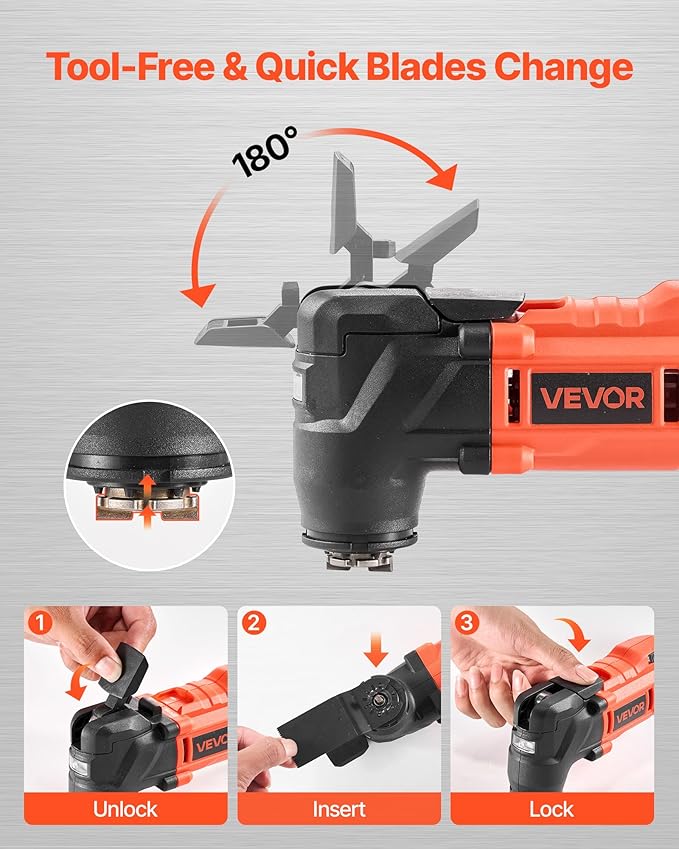 Tool-Free & Quick Blades Change

180°

VEVOR

1

VEVOR

Unlock

2

Insert

3

VEVOR

Lock