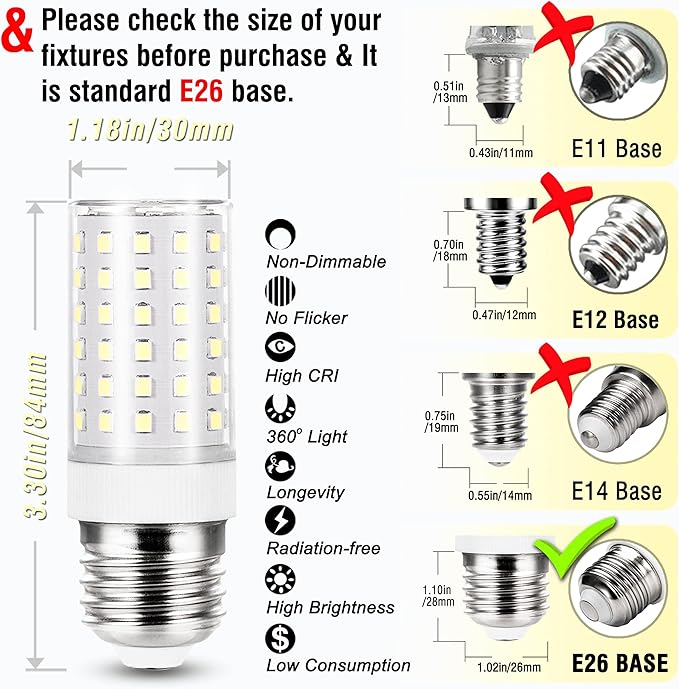 & Please check the size of your fixtures before purchase & It is standard E26 base.

1.18in/30mm

3.30in/84mm

Non-Dimmable

No Flicker

High CRI

360° Light

Longevity

Radiation-free

High Brightness

Low Consumption

0.51in /13mm

0.43in/11mm

E11 Base

0.70in /18mm

0.47in/12mm

E12 Base

0.75in /19mm

0.55in/14mm

E14 Base

1.10in /28mm

1.02in/26mm

E26 BASE