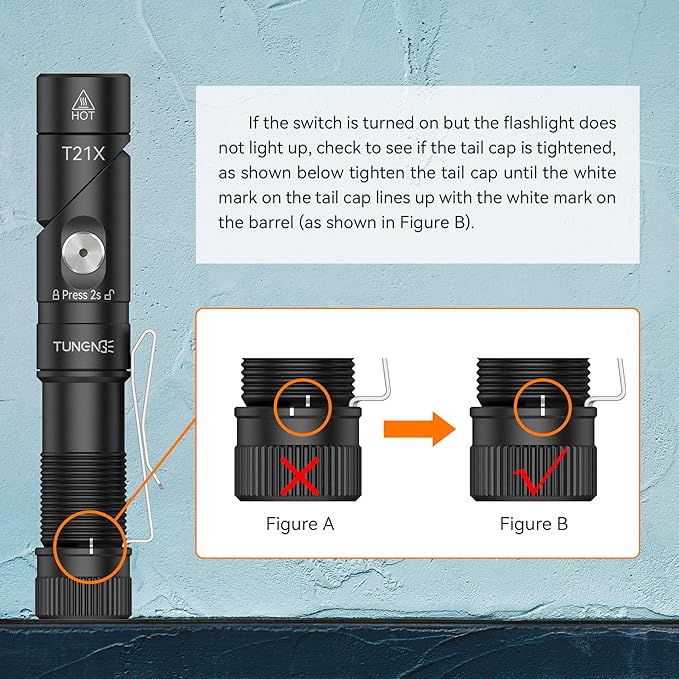 HOT

T21X

Press 2s

TUNGNSE

If the switch is turned on but the flashlight does not light up, check to see if the tail cap is tightened, as shown below tighten the tail cap until the white mark on the tail cap lines up with the white mark on the barrel (as shown in Figure B).

Figure A

Figure B