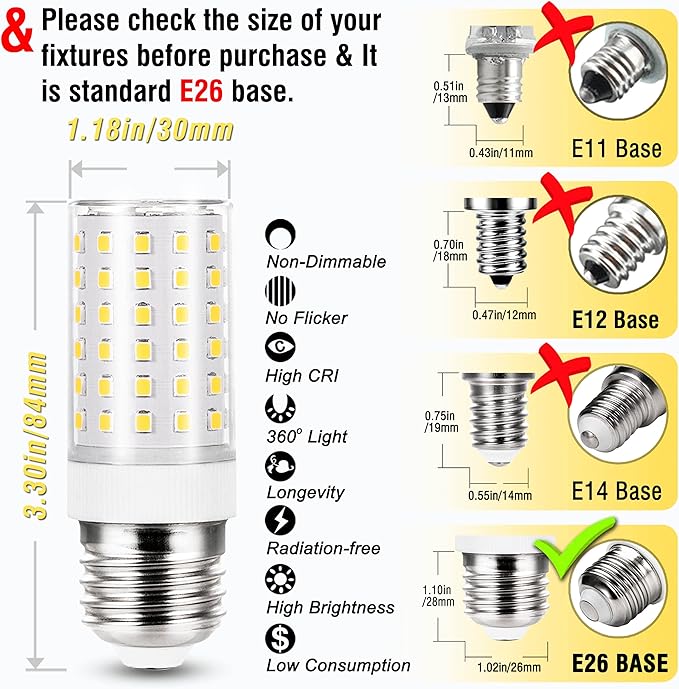 & Please check the size of your fixtures before purchase & It is standard E26 base.

1.18in/30mm

3.30in/84mm

Non-Dimmable

No Flicker

High CRI

360° Light

Longevity

Radiation-free

High Brightness

Low Consumption

0.51in /13mm

0.43in/11mm

E11 Base

0.70in /18mm

0.47in/12mm

E12 Base

0.75in /19mm

0.55in/14mm

E14 Base

1.10in /28mm

1.02in/26mm

E26 BASE