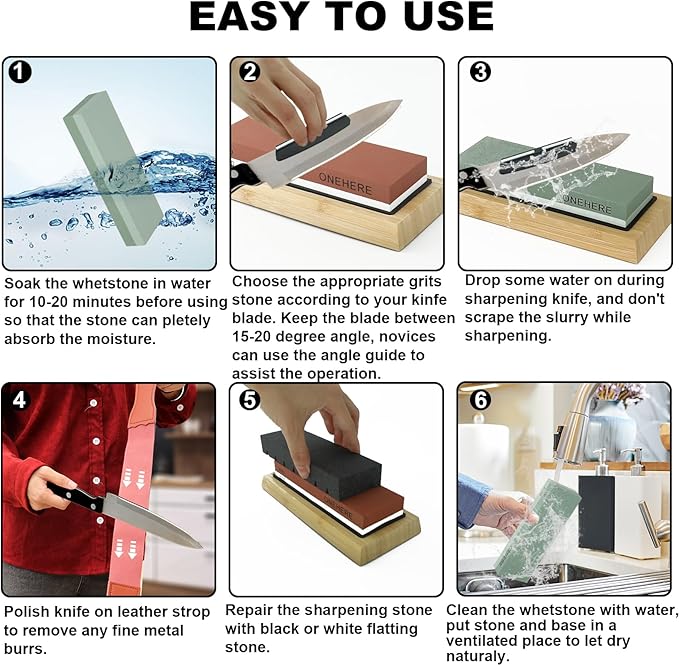 EASY TO USE

1
Soak the whetstone in water for 10-20 minutes before using so that the stone can pletely absorb the moisture.

2
ONEHERE
Choose the appropriate grits stone according to your kinfe blade. Keep the blade between 15-20 degree angle, novices can use the angle guide to assist the operation.

3
ONEHERE
Drop some water on during sharpening knife, and don't scrape the slurry while sharpening.

4
Polish knife on leather strop to remove any fine metal burrs.

5
ONEHERE
Repair the sharpening stone with black or white flatting stone.

6
Clean the whetstone with water, put stone and base in a ventilated place to let dry naturaly.