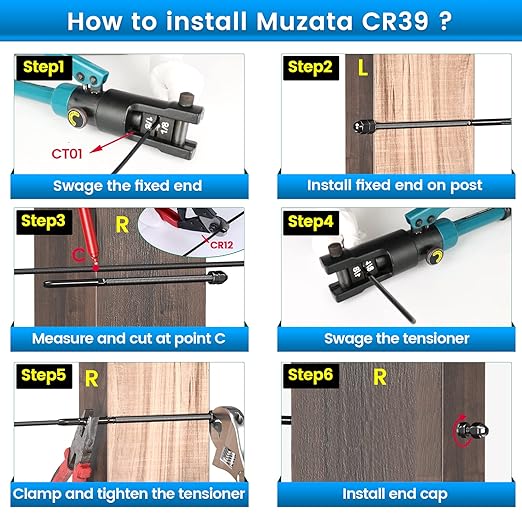 How to install Muzata CR39 ?

Step1
1/8
1/8
CT01
Swage the fixed end

Step2
L
Install fixed end on post

Step3
R
C
CR12
Measure and cut at point C

Step4
1/8
1/8
Swage the tensioner

Step5
R
Clamp and tighten the tensioner

Step6
R
Install end cap