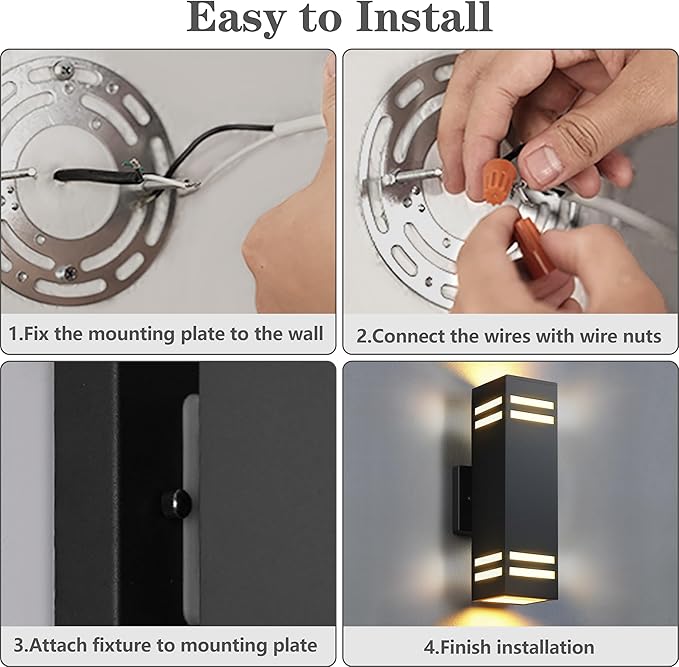 Easy to Install

1.Fix the mounting plate to the wall

2.Connect the wires with wire nuts

3.Attach fixture to mounting plate

4.Finish installation