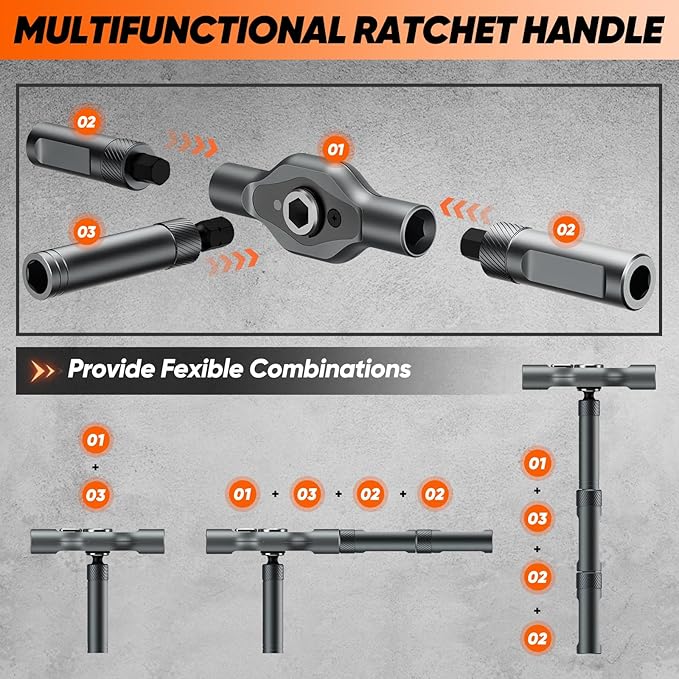 MULTIFUNCTIONAL RATCHET HANDLE

02

01

03

02

Provide Fexible Combinations

01
+
03

01 + 03 + 02 + 02

01
+
03
+
02
+
02