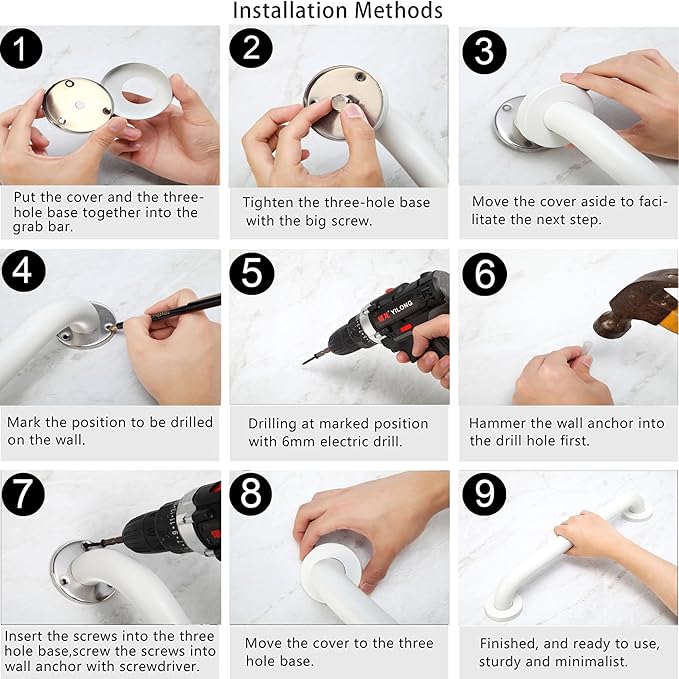 Installation Methods

1

Put the cover and the three-hole base together into the grab bar.

2

Tighten the three-hole base with the big screw.

3

Move the cover aside to facilitate the next step.

4

Mark the position to be drilled on the wall.

5

YILONG

Drilling at marked position with 6mm electric drill.

6

Hammer the wall anchor into the drill hole first.

7

Insert the screws into the three hole base,screw the screws into wall anchor with screwdriver.

8

Move the cover to the three hole base.

9

Finished, and ready to use, sturdy and minimalist.