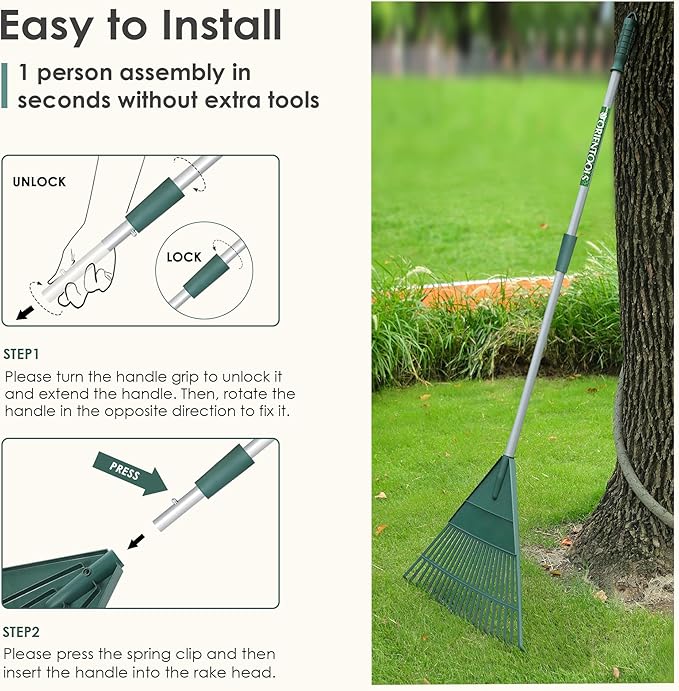 Easy to Install

1 person assembly in seconds without extra tools

UNLOCK

LOCK

STEP1

Please turn the handle grip to unlock it and extend the handle. Then, rotate the handle in the opposite direction to fix it.

PRESS

STEP2

Please press the spring clip and then insert the handle into the rake head.

ORIENTOOLS