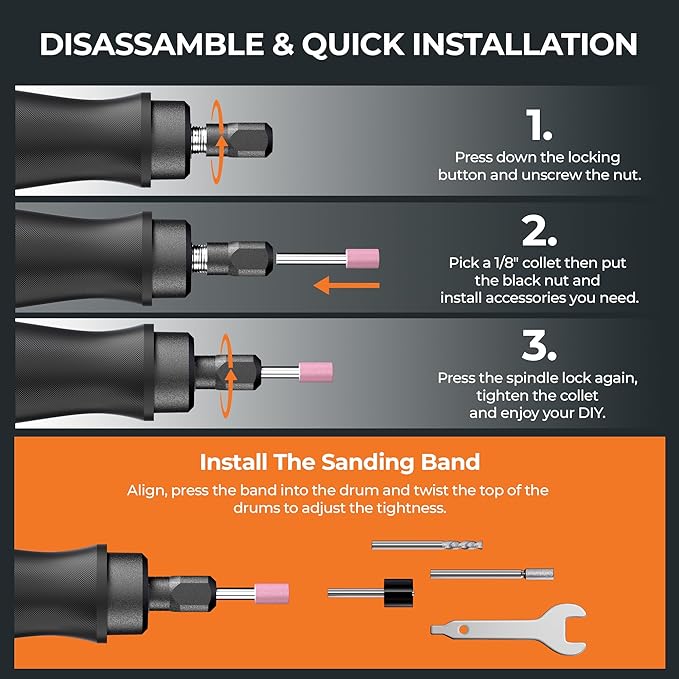 DISASSAMBLE & QUICK INSTALLATION

1.
Press down the locking button and unscrew the nut.

2.
Pick a 1/8" collet then put the black nut and install accessories you need.

3.
Press the spindle lock again, tighten the collet and enjoy your DIY.

Install The Sanding Band
Align, press the band into the drum and twist the top of the drums to adjust the tightness.