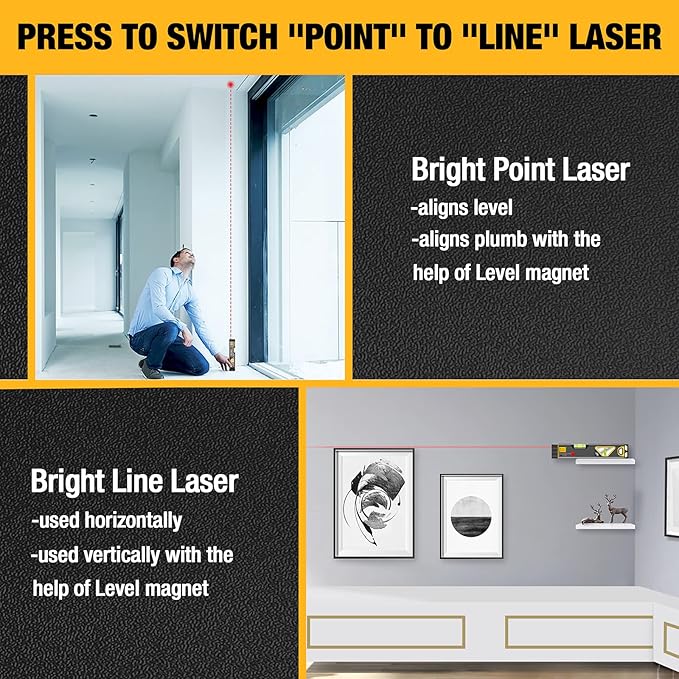 PRESS TO SWITCH "POINT" TO "LINE" LASER

Bright Point Laser
-aligns level
-aligns plumb with the help of Level magnet

Bright Line Laser
-used horizontally
-used vertically with the help of Level magnet