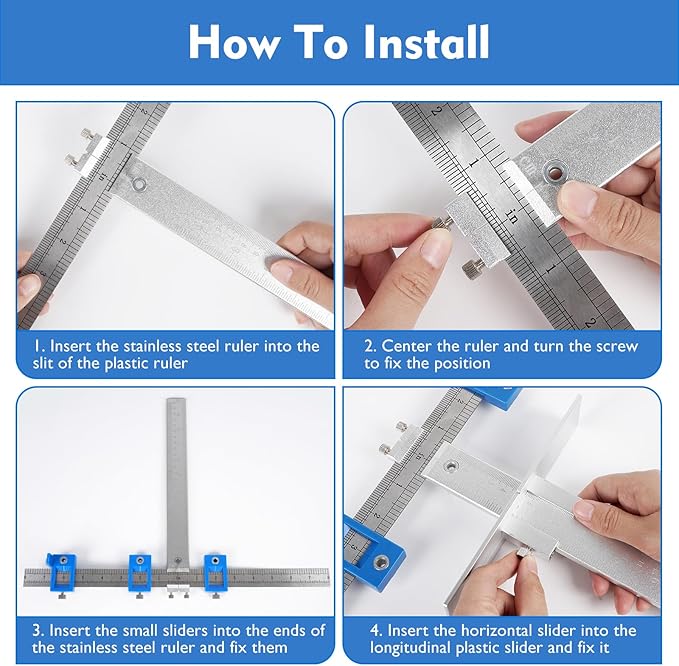 How To Install

1. Insert the stainless steel ruler into the slit of the plastic ruler

2. Center the ruler and turn the screw to fix the position

3. Insert the small sliders into the ends of the stainless steel ruler and fix them

4. Insert the horizontal slider into the longitudinal plastic slider and fix it