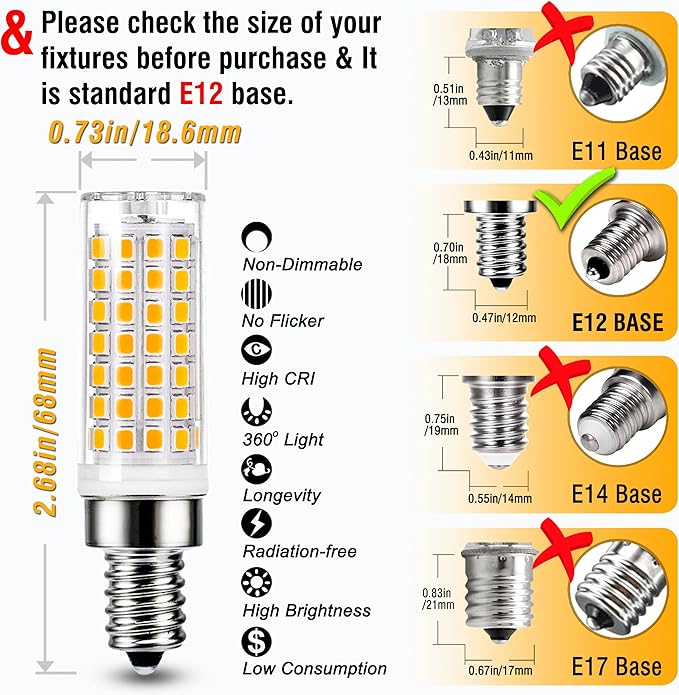 & Please check the size of your fixtures before purchase & It is standard E12 base.

0.73in/18.6mm

2.68in/68mm

Non-Dimmable

No Flicker

High CRI

360° Light

Longevity

Radiation-free

High Brightness

Low Consumption

0.51in /13mm

0.43in/11mm

E11 Base

0.70in /18mm

0.47in/12mm

E12 BASE

0.75in /19mm

0.55in/14mm

E14 Base

0.83in /21mm

0.67in/17mm

E17 Base