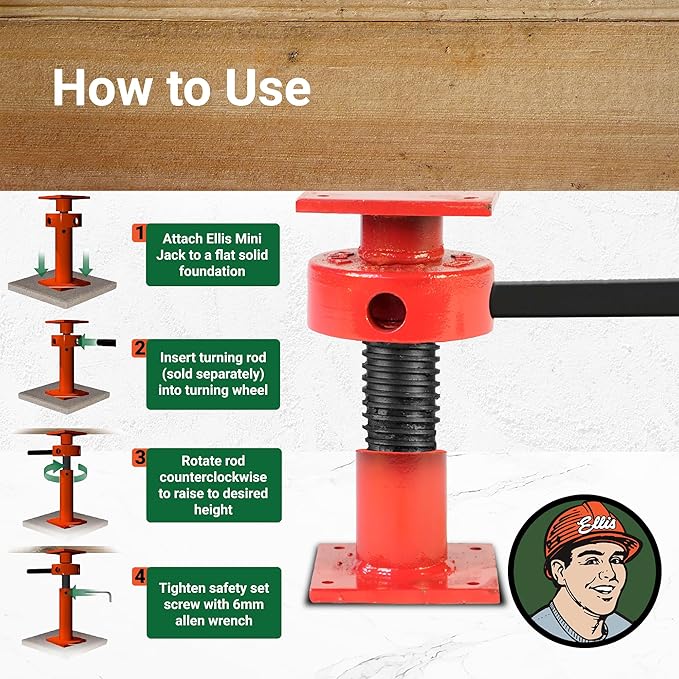 How to Use

1 Attach Ellis Mini Jack to a flat solid foundation

2 Insert turning rod (sold separately) into turning wheel

3 Rotate rod counterclockwise to raise to desired height

4 Tighten safety set screw with 6mm allen wrench

Ellis