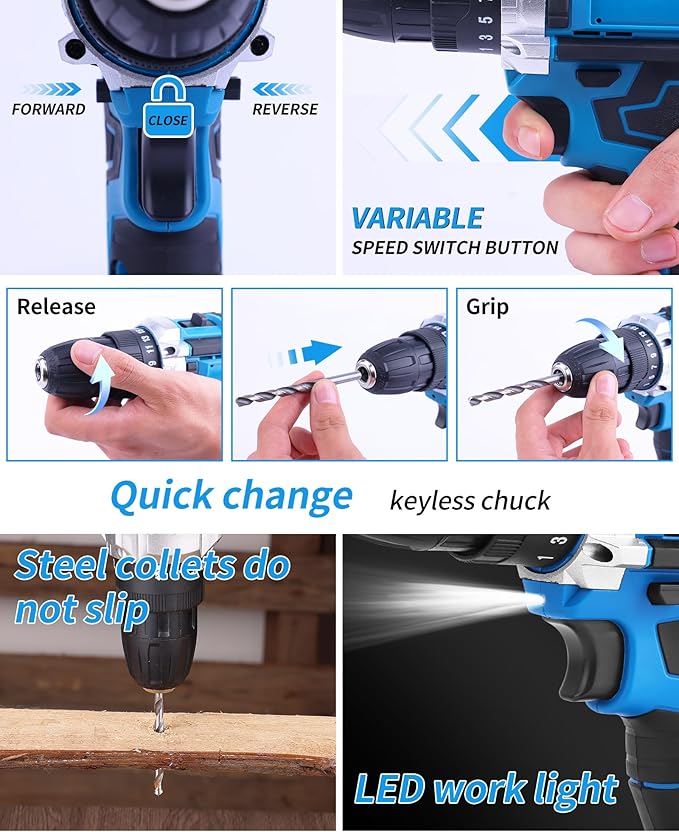 FORWARD
CLOSE
REVERSE

VARIABLE
SPEED SWITCH BUTTON

Release

Grip

Quick change keyless chuck

Steel collets do not slip

LED work light