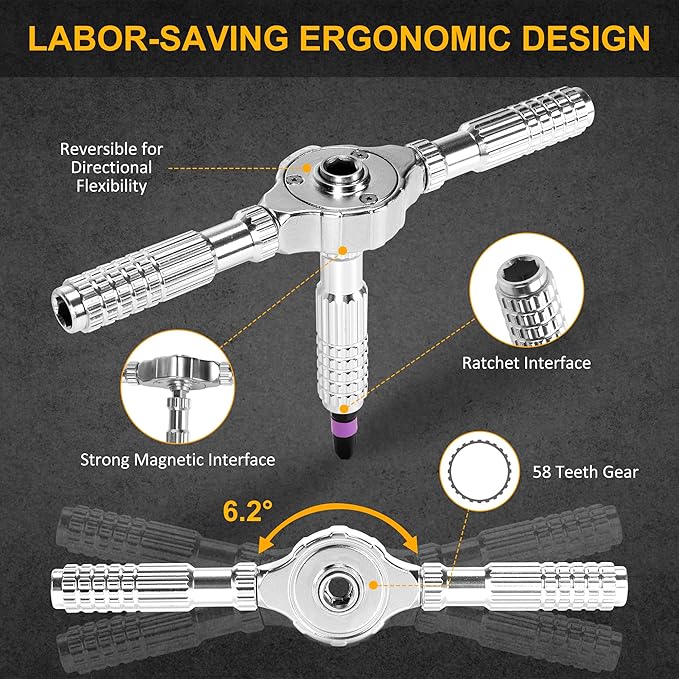 LABOR-SAVING ERGONOMIC DESIGN

Reversible for Directional Flexibility

Ratchet Interface

Strong Magnetic Interface

58 Teeth Gear

6.2°