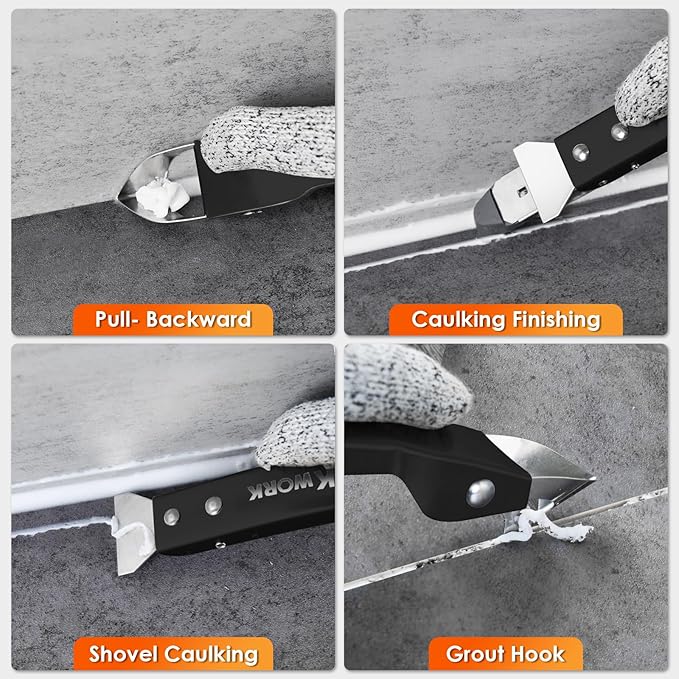 Pull- Backward

Caulking Finishing

WORK

Shovel Caulking

Grout Hook