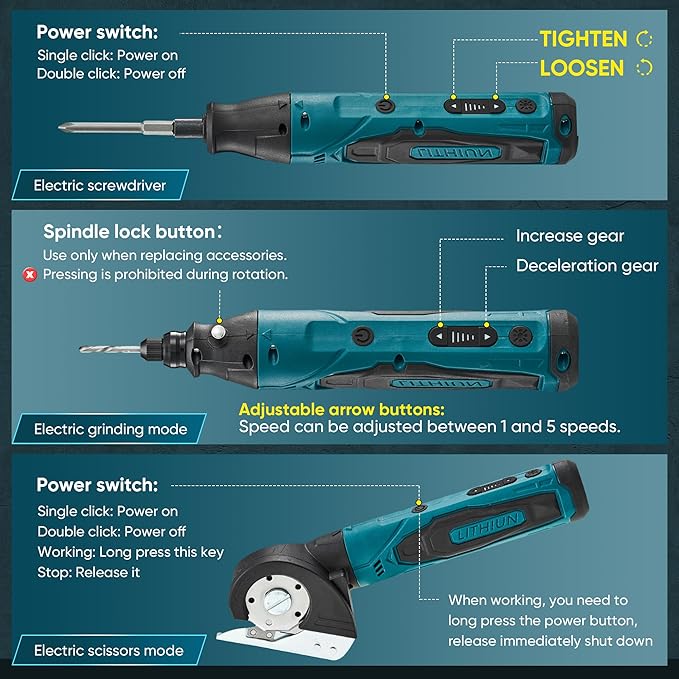 Power switch:
Single click: Power on
Double click: Power off

TIGHTEN
LOOSEN

LITHIUN

Electric screwdriver

Spindle lock button:
Use only when replacing accessories.
Pressing is prohibited during rotation.

Increase gear
Deceleration gear

LITHIUN

Adjustable arrow buttons:
Speed can be adjusted between 1 and 5 speeds.

Electric grinding mode

Power switch:
Single click: Power on
Double click: Power off
Working: Long press this key
Stop: Release it

LITHIUN

When working, you need to long press the power button, release immediately shut down

Electric scissors mode