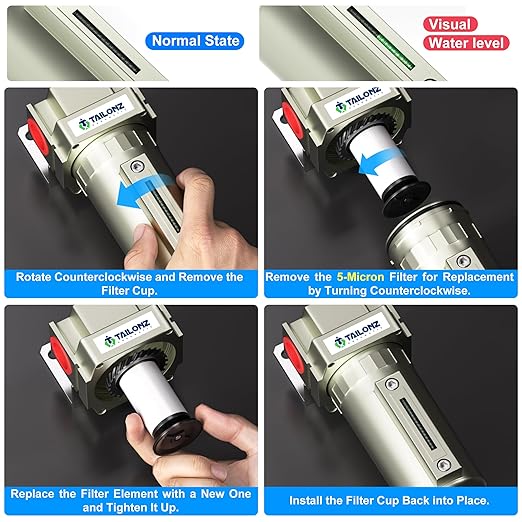 Normal State

Visual
Water level

TAILONZ

Rotate Counterclockwise and Remove the Filter Cup.

TAILONZ

Remove the 5-Micron Filter for Replacement by Turning Counterclockwise.

TAILONZ

Replace the Filter Element with a New One and Tighten It Up.

TAILONZ

Install the Filter Cup Back into Place.