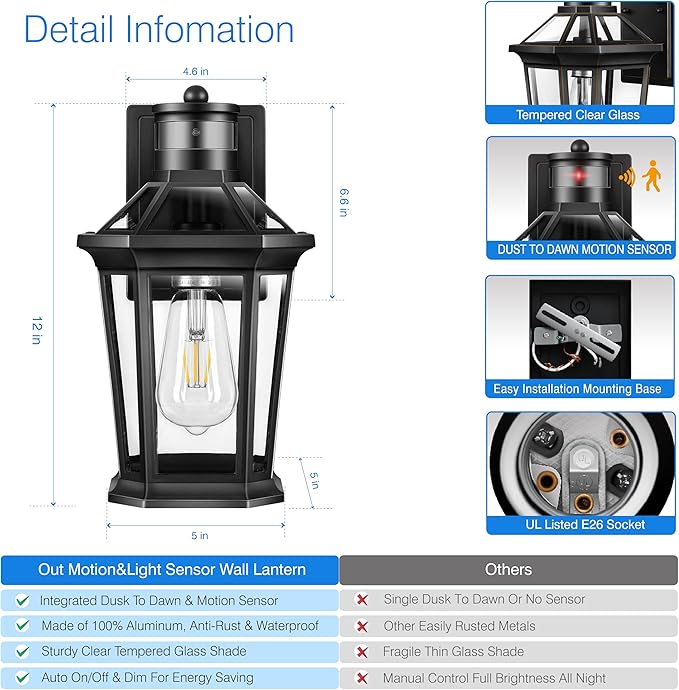 Detail Infomation

4.6 in

6.6 in

12 in

5 in

5 in

Tempered Clear Glass

DUST TO DAWN MOTION SENSOR

Easy Installation Mounting Base

UL Listed E26 Socket

| Out Motion&Light Sensor Wall Lantern | Others |
|---|---|
| Integrated Dusk To Dawn & Motion Sensor | Single Dusk To Dawn Or No Sensor |
| Made of 100% Aluminum, Anti-Rust & Waterproof | Other Easily Rusted Metals |
| Sturdy Clear Tempered Glass Shade | Fragile Thin Glass Shade |
| Auto On/Off & Dim For Energy Saving | Manual Control Full Brightness All Night |