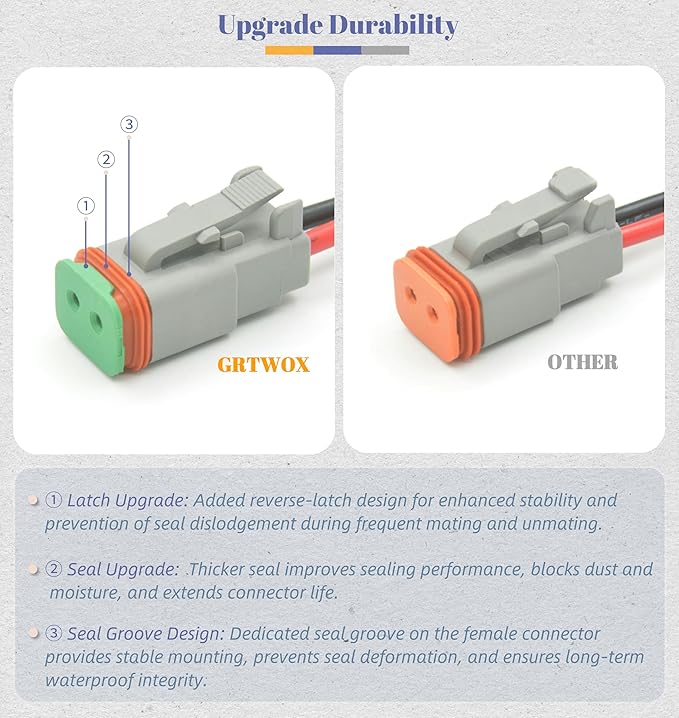 Upgrade Durability

③

②

①

GRTWOX

OTHER

① Latch Upgrade: Added reverse-latch design for enhanced stability and prevention of seal dislodgement during frequent mating and unmating.

② Seal Upgrade: Thicker seal improves sealing performance, blocks dust and moisture, and extends connector life.

③ Seal Groove Design: Dedicated seal groove on the female connector provides stable mounting, prevents seal deformation, and ensures long-term waterproof integrity.