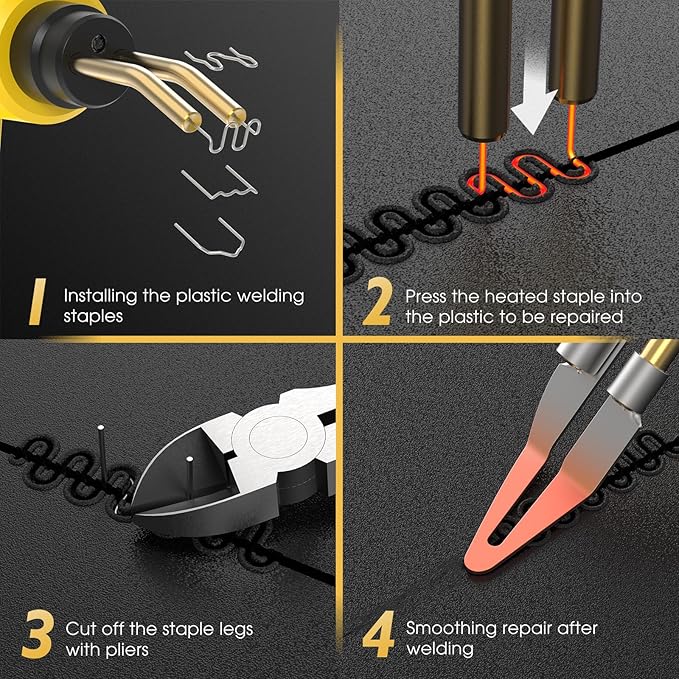 1 Installing the plastic welding staples

2 Press the heated staple into the plastic to be repaired

3 Cut off the staple legs with pliers

4 Smoothing repair after welding