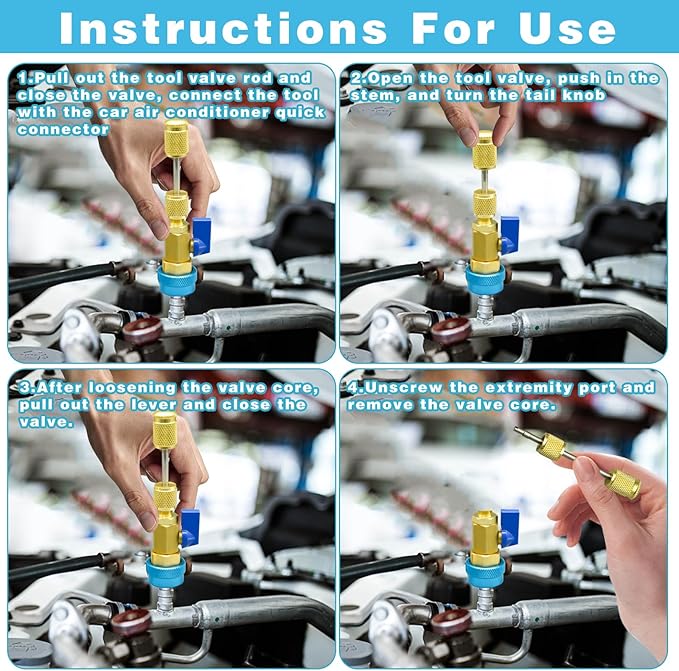 Instructions For Use

1.Pull out the tool valve rod and close the valve, connect the tool with the car air conditioner quick connector

2.Open the tool valve, push in the stem, and turn the tail knob

3.After loosening the valve core, pull out the lever and close the valve.

4.Unscrew the extremity port and remove the valve core.