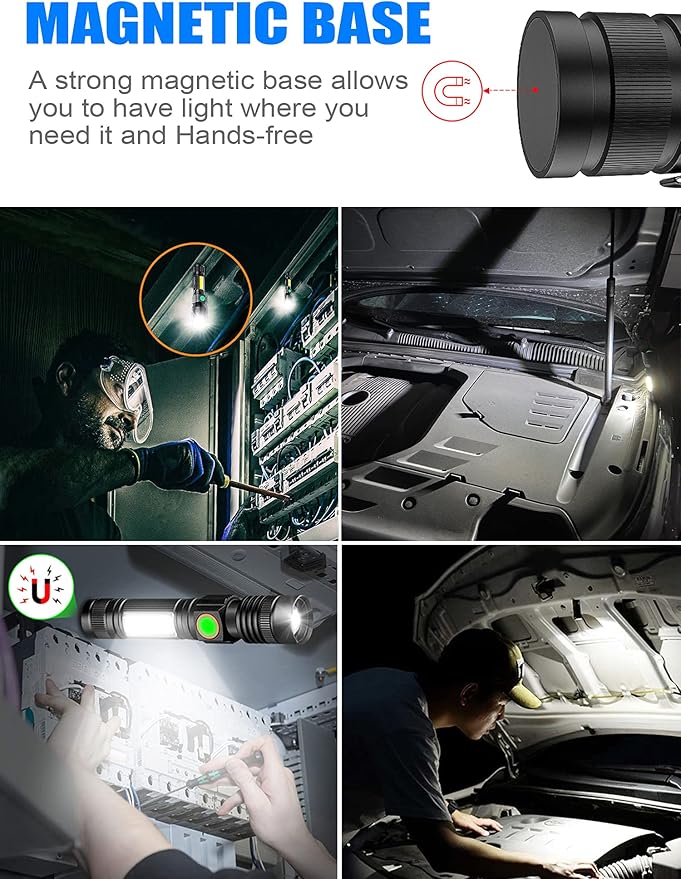 MAGNETIC BASE

A strong magnetic base allows you to have light where you need it and Hands-free