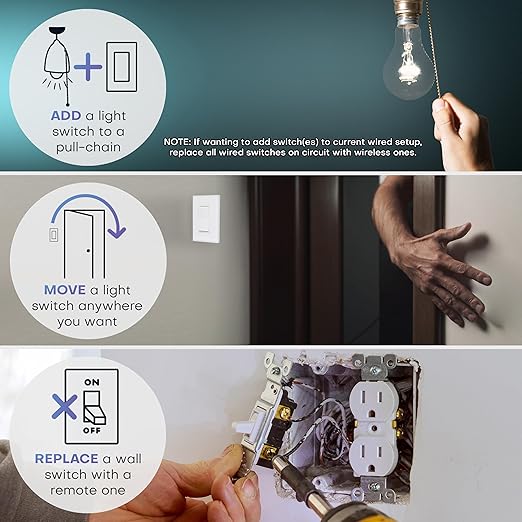 ADD a light switch to a pull-chain

NOTE: If wanting to add switch(es) to current wired setup, replace all wired switches on circuit with wireless ones.

MOVE a light switch anywhere you want

ON

OFF

REPLACE a wall switch with a remote one