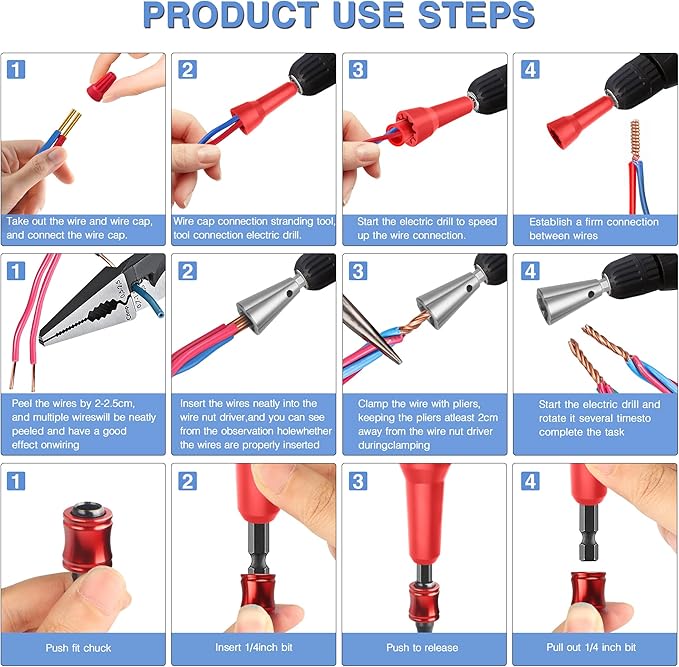 PRODUCT USE STEPS

1
Take out the wire and wire cap, and connect the wire cap.

2
Wire cap connection stranding tool, tool connection electric drill.

3
Start the electric drill to speed up the wire connection.

4
Establish a firm connection between wires

1
Peel the wires by 2-2.5cm, and multiple wireswill be neatly peeled and have a good effect onwiring

2
Insert the wires neatly into the wire nut driver,and you can see from the observation holewhether the wires are properly inserted

3
Clamp the wire with pliers, keeping the pliers atleast 2cm away from the wire nut driver duringclamping

4
Start the electric drill and rotate it several timesto complete the task

1
Push fit chuck

2
Insert 1/4inch bit

3
Push to release

4
Pull out 1/4 inch bit