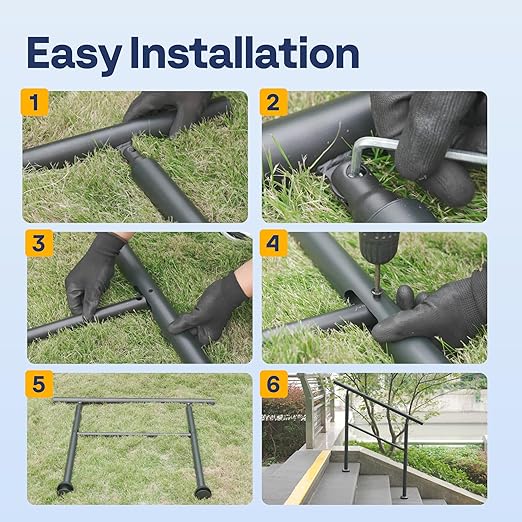 Easy Installation

1

2

3

4

5

6